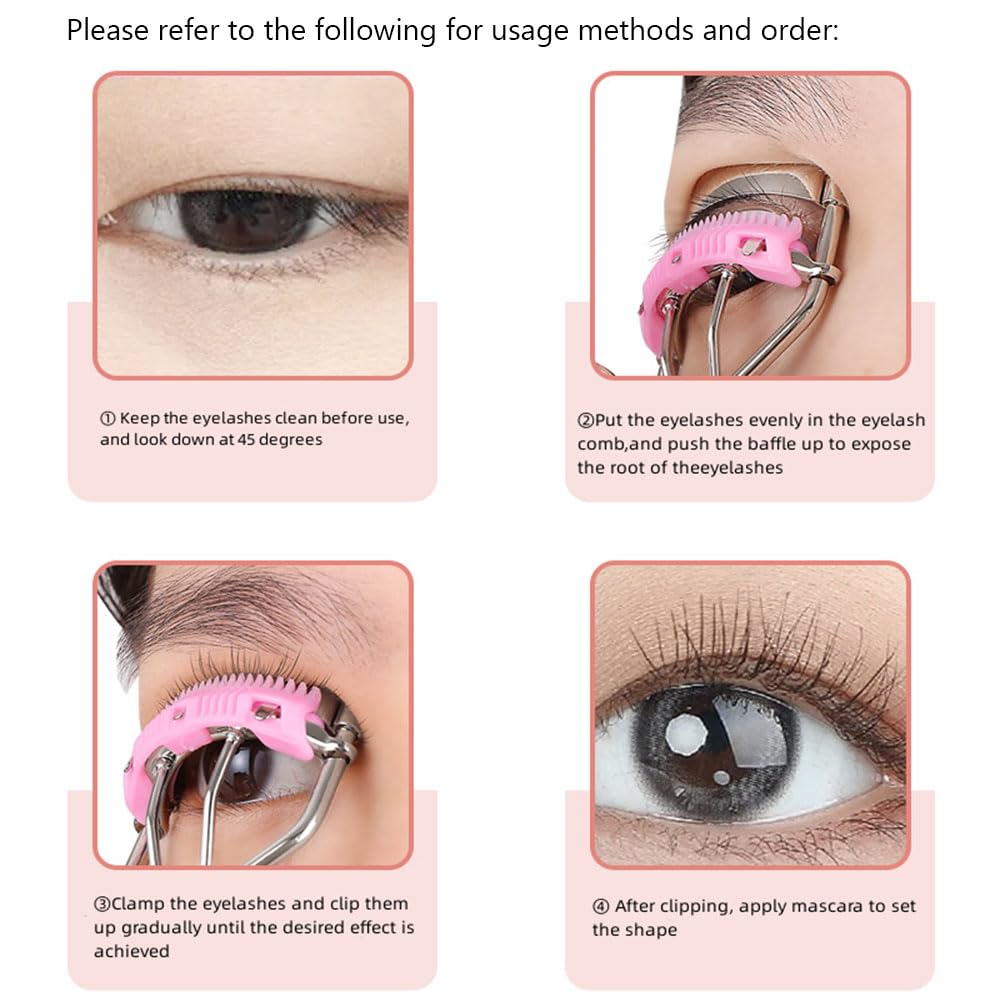 Please refer to the following for usage methods and order:

① Keep the eyelashes clean before use, and look down at 45 degrees

②Put the eyelashes evenly in the eyelash comb,and push the baffle up to expose the root of theeyelashes

③Clamp the eyelashes and clip them up gradually until the desired effect is achieved

④ After clipping, apply mascara to set the shape