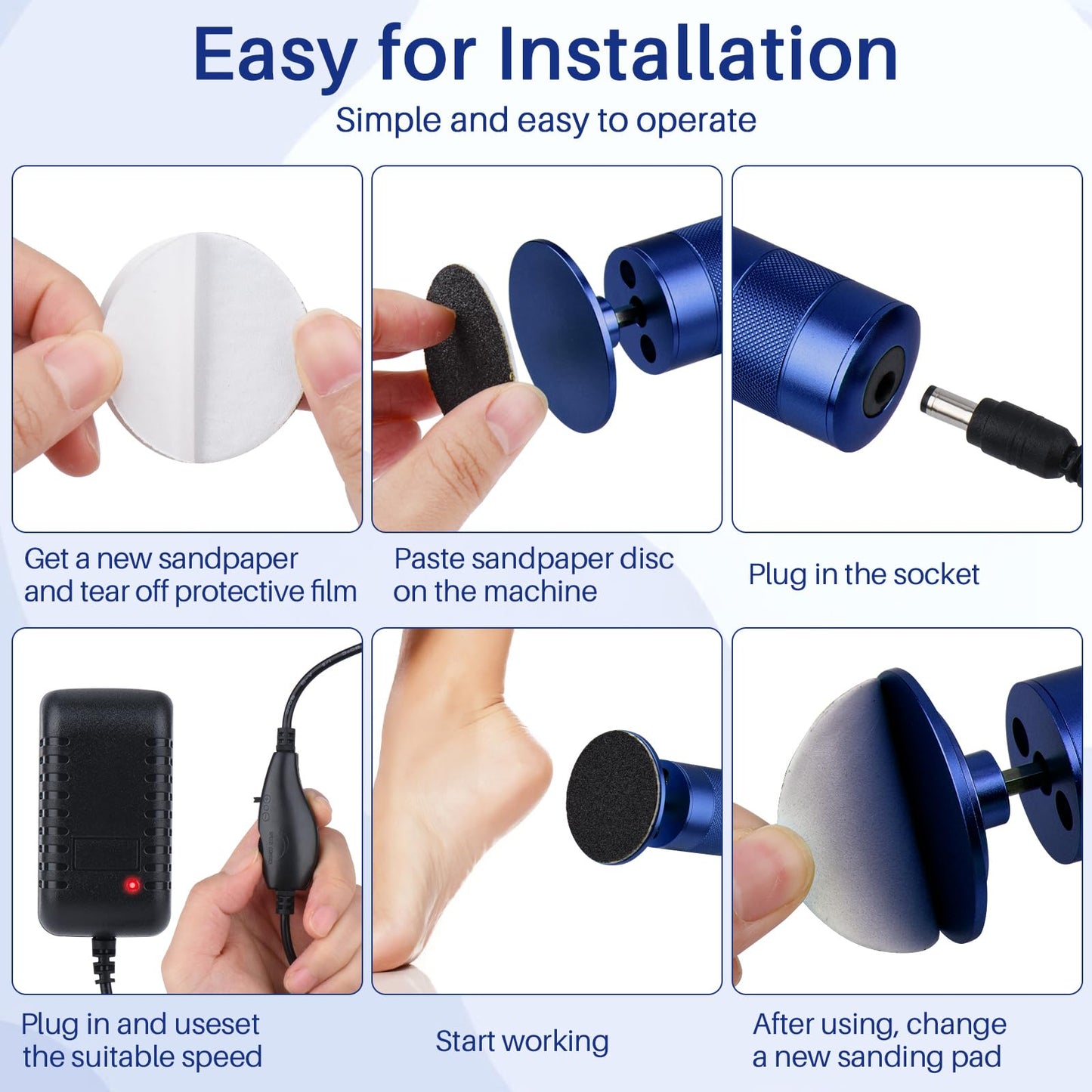 Easy for Installation

Simple and easy to operate

Get a new sandpaper and tear off protective film

Paste sandpaper disc on the machine

Plug in the socket

Plug in and useset the suitable speed

Start working

After using, change a new sanding pad