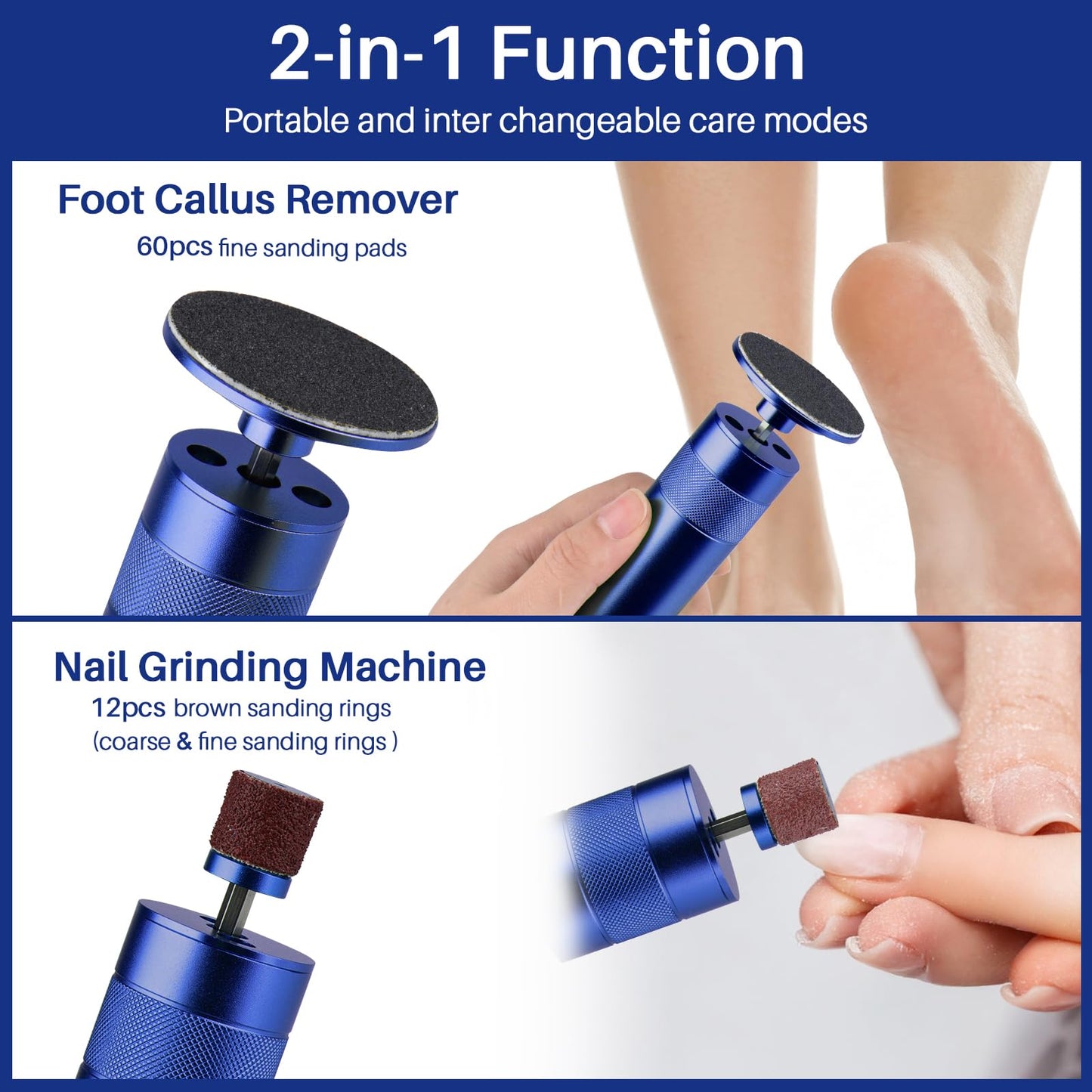 2-in-1 Function
Portable and inter changeable care modes

Foot Callus Remover
60pcs fine sanding pads

Nail Grinding Machine
12pcs brown sanding rings
(coarse & fine sanding rings )