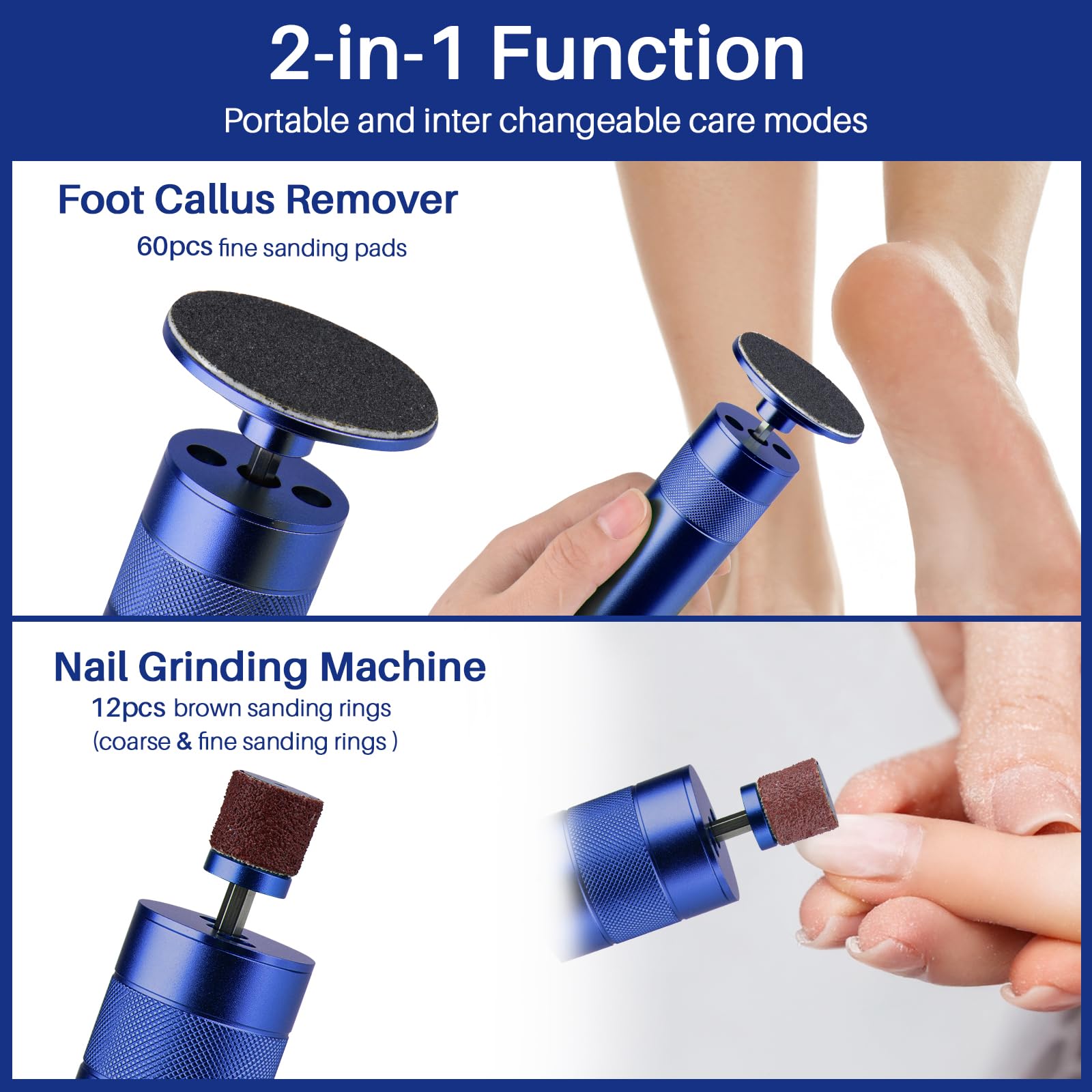 2-in-1 Function
Portable and inter changeable care modes

Foot Callus Remover
60pcs fine sanding pads

Nail Grinding Machine
12pcs brown sanding rings
(coarse & fine sanding rings )