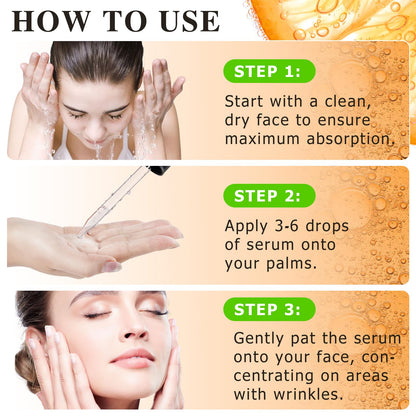 HOW TO USE

STEP 1:

Start with a clean, dry face to ensure maximum absorption.

STEP 2:

Apply 3-6 drops of serum onto your palms.

STEP 3:

Gently pat the serum onto your face, concentrating on areas with wrinkles.